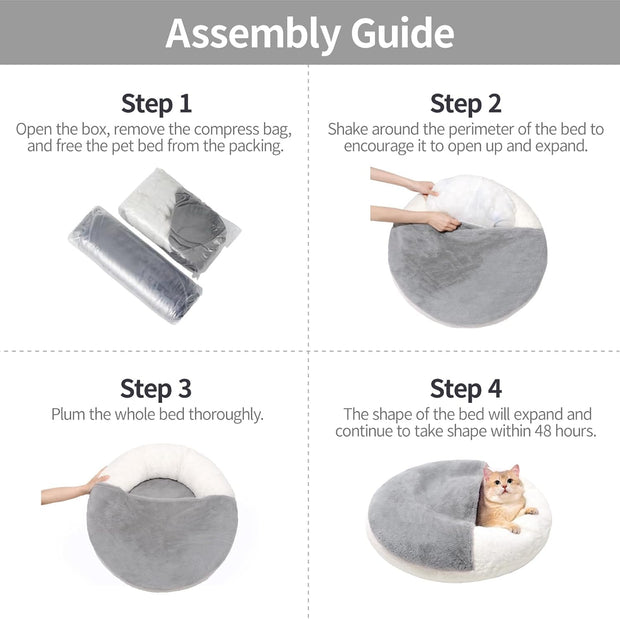 Assembly Guide

Step 1
Open the box, remove the compress bag, and free the pet bed from the packing.

Step 2
Shake around the perimeter of the bed to encourage it to open up and expand.

Step 3
Plum the whole bed thoroughly.

Step 4
The shape of the bed will expand and continue to take shape within 48 hours.